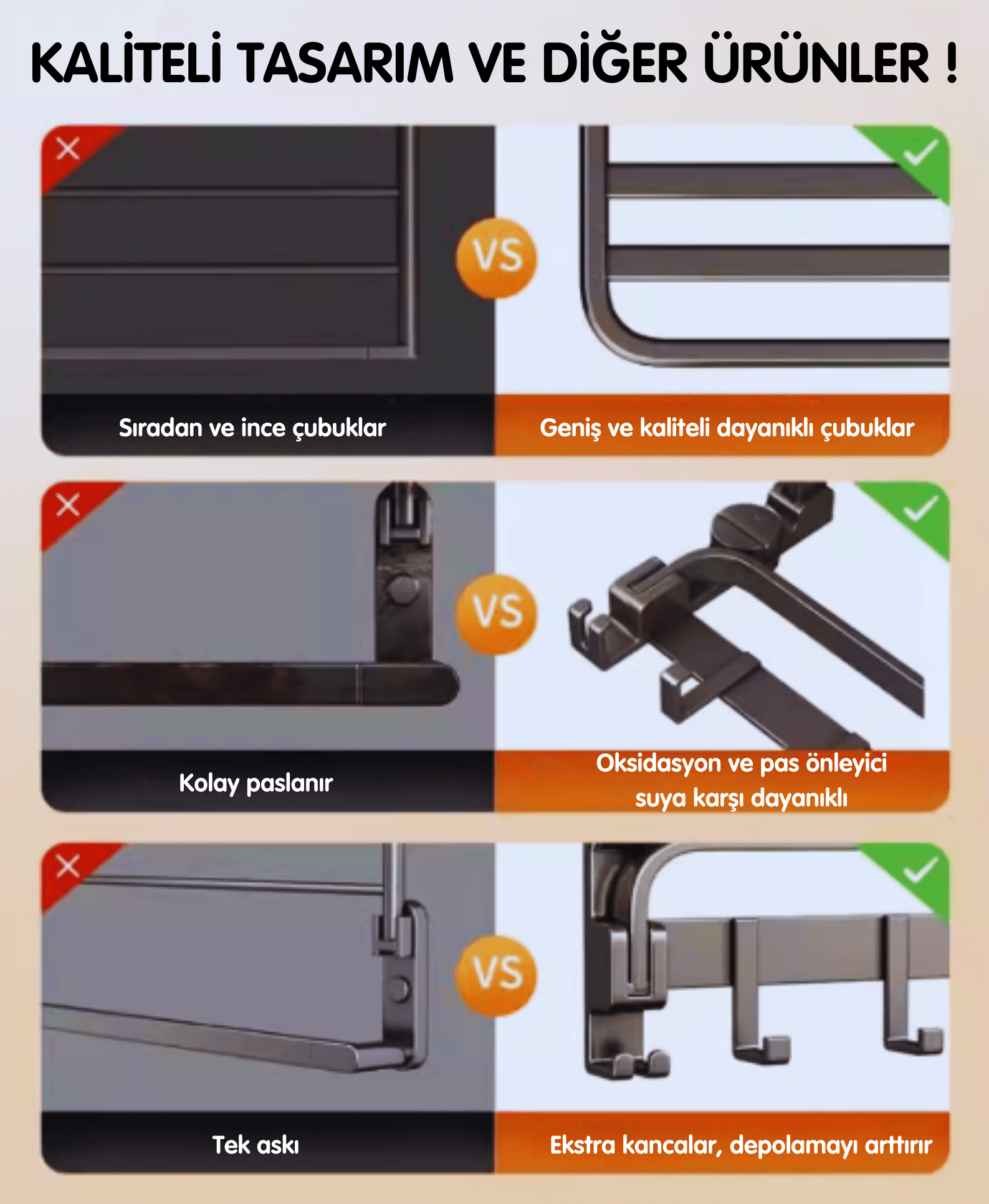 KALİTELİ TASARIM VE DİĞER ÜRÜNLER !

VS

Sıradan ve ince çubuklar

Geniş ve kaliteli dayanıklı çubuklar

VS

Kolay paslanır

Oksidasyon ve pas önleyici suya karşı dayanıklı

VS

Tek askı

Ekstra kancalar, depolamayı arttırır