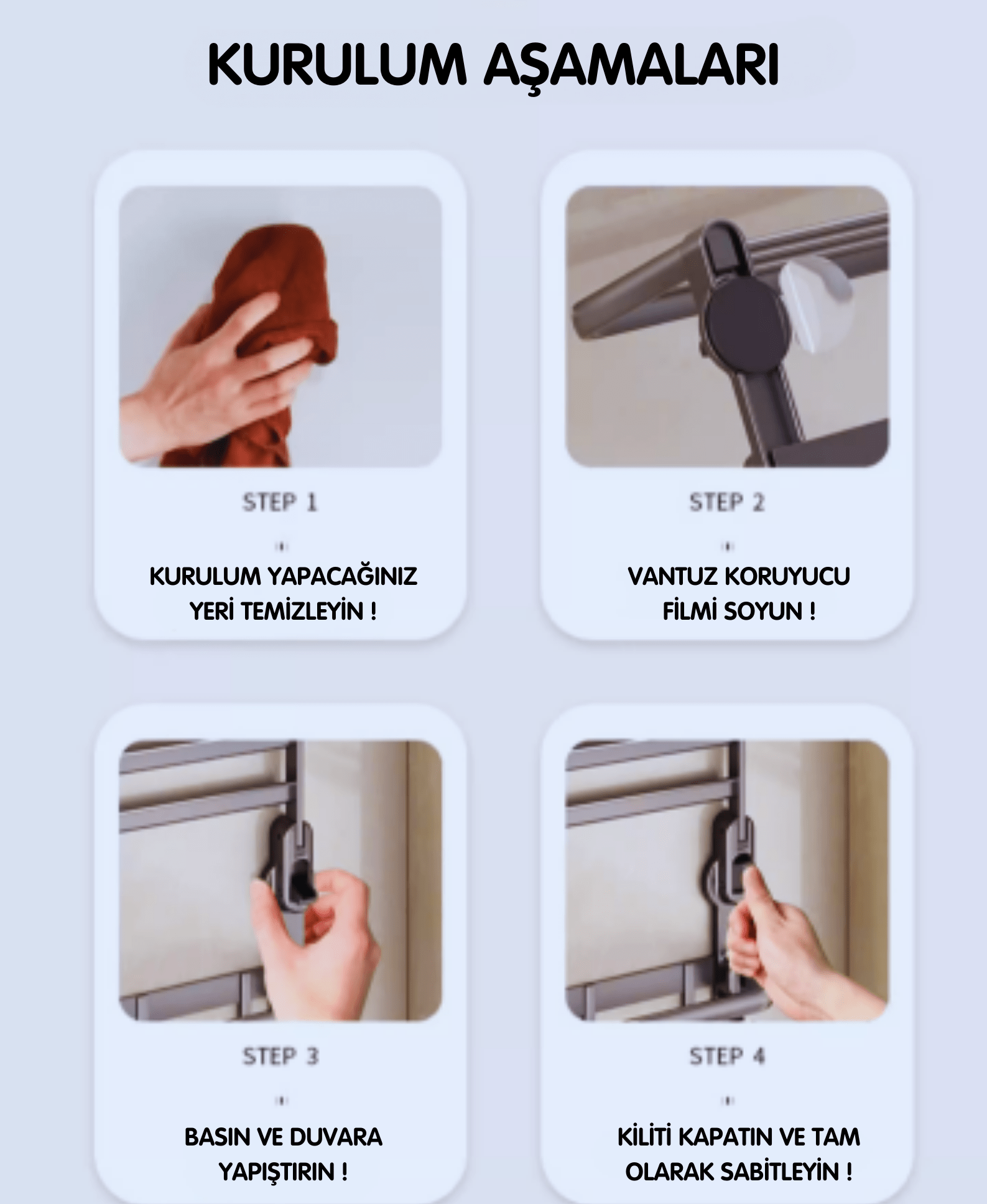 KURULUM AŞAMALARI

STEP 1

KURULUM YAPACAĞINIZ YERİ TEMİZLEYİN !

STEP 2

VANTUZ KORUYUCU FİLMİ SOYUN !

STEP 3

BASIN VE DUVARA YAPIŞTIRIN !

STEP 4

KİLİTİ KAPATIN VE TAM OLARAK SABİTLEYİN !